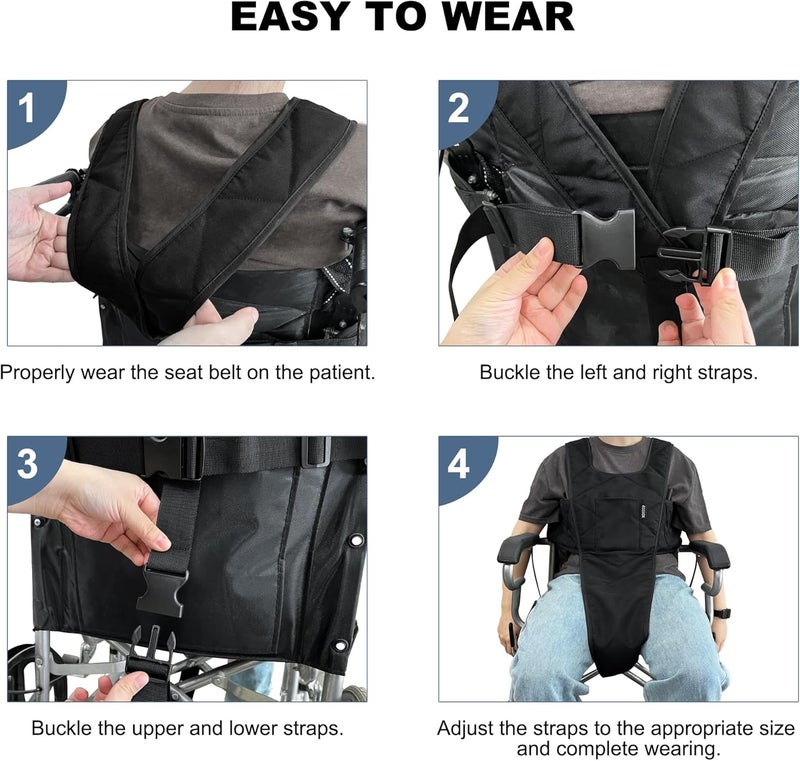 EASY TO WEAR

1

Properly wear the seat belt on the patient.

2

Buckle the left and right straps.

3

Buckle the upper and lower straps.

4

Adjust the straps to the appropriate size and complete wearing.